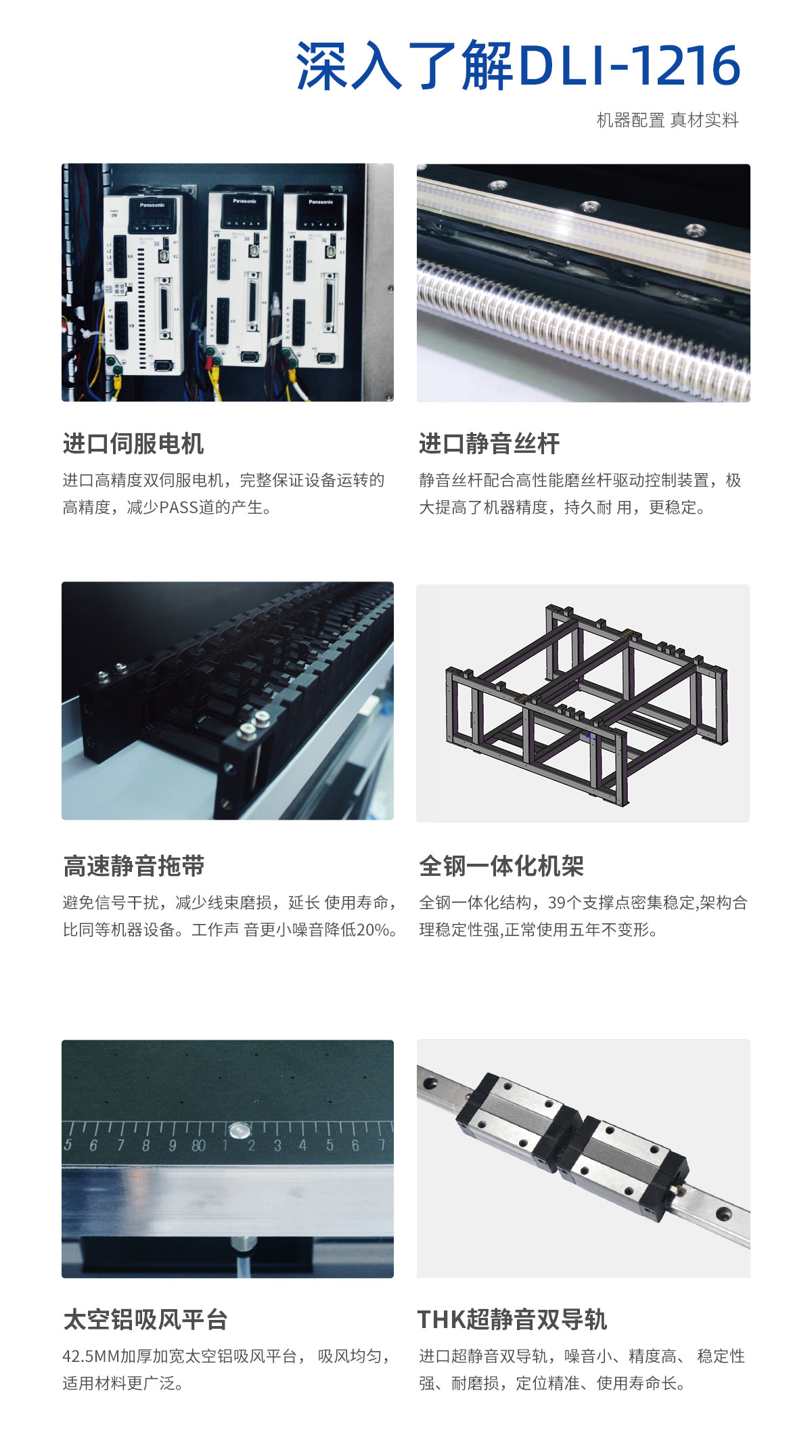 深入了解DLI-1216

机器配置 真材实料

Panasonic

Panasonic

Panasonic

进口伺服电机

进口高精度双伺服电机，完整保证设备运转的高精度，减少PASS道的产生。

进口静音丝杆

静音丝杆配合高性能磨丝杆驱动控制装置，极大提高了机器精度，持久耐 用，更稳定。

高速静音拖带

避免信号干扰，减少线束磨损，延长 使用寿命，比同等机器设备。工作声 音更小噪音降低20%。

全钢一体化机架

全钢一体化结构，39个支撑点密集稳定,架构合理稳定性强,正常使用五年不变形。

5 6 7 8 9 80 1 2 3 4 5 6 7

太空铝吸风平台

42.5MM加厚加宽太空铝吸风平台， 吸风均匀，适用材料更广泛。

THK超静音双导轨

进口超静音双导轨，噪音小、精度高、 稳定性强、耐磨损，定位精准、使用寿命长。