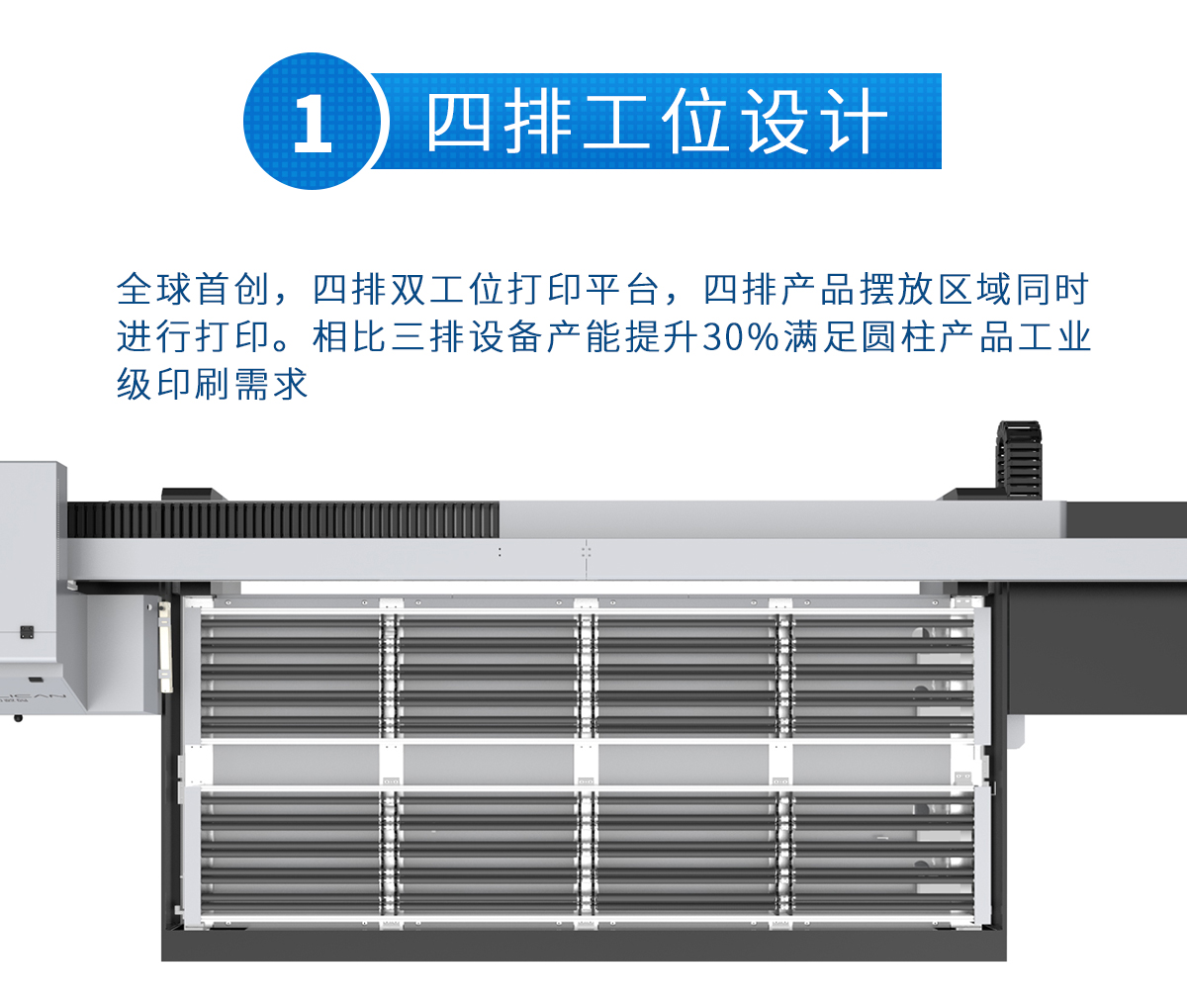 1 四排工位设计

全球首创，四排双工位打印平台，四排产品摆放区域同时进行打印。相比三排设备产能提升30%满足圆柱产品工业级印刷需求